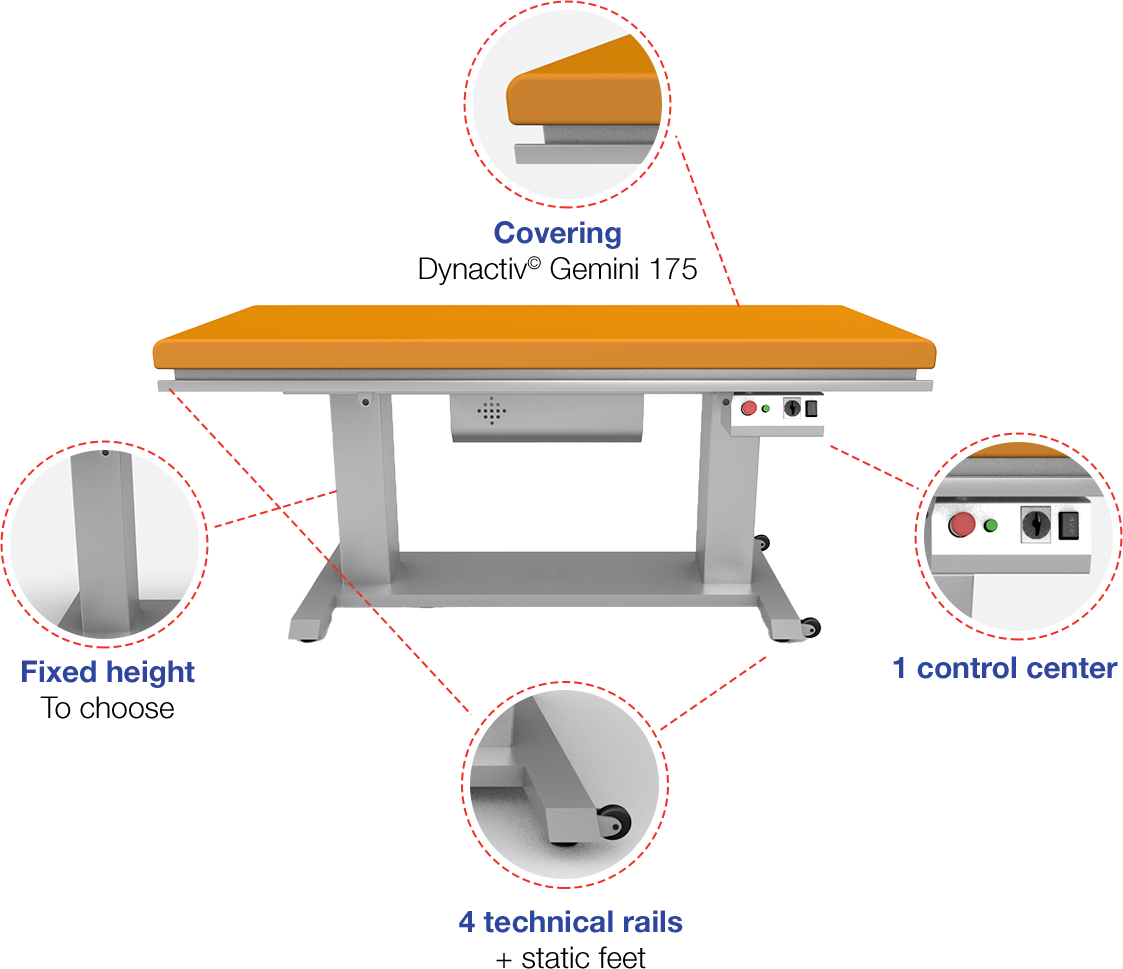 Covering
Dynactiv© Gemini 175

Fixed height
To choose

1 control center

4 technical rails
+ static feet