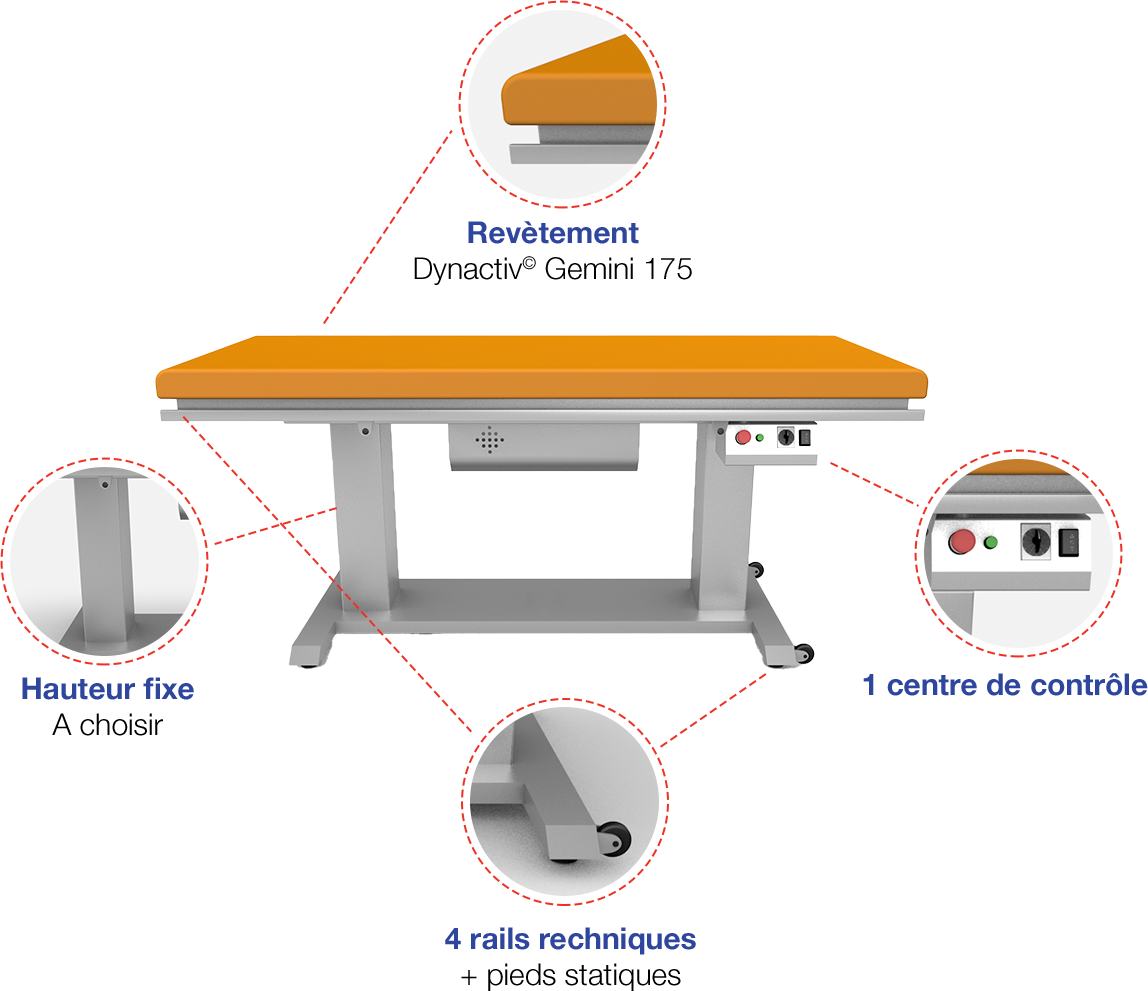 Revètement
Dynactiv© Gemini 175

Hauteur fixe
A choisir

1 centre de contrôle

4 rails rechniques
+ pieds statiques