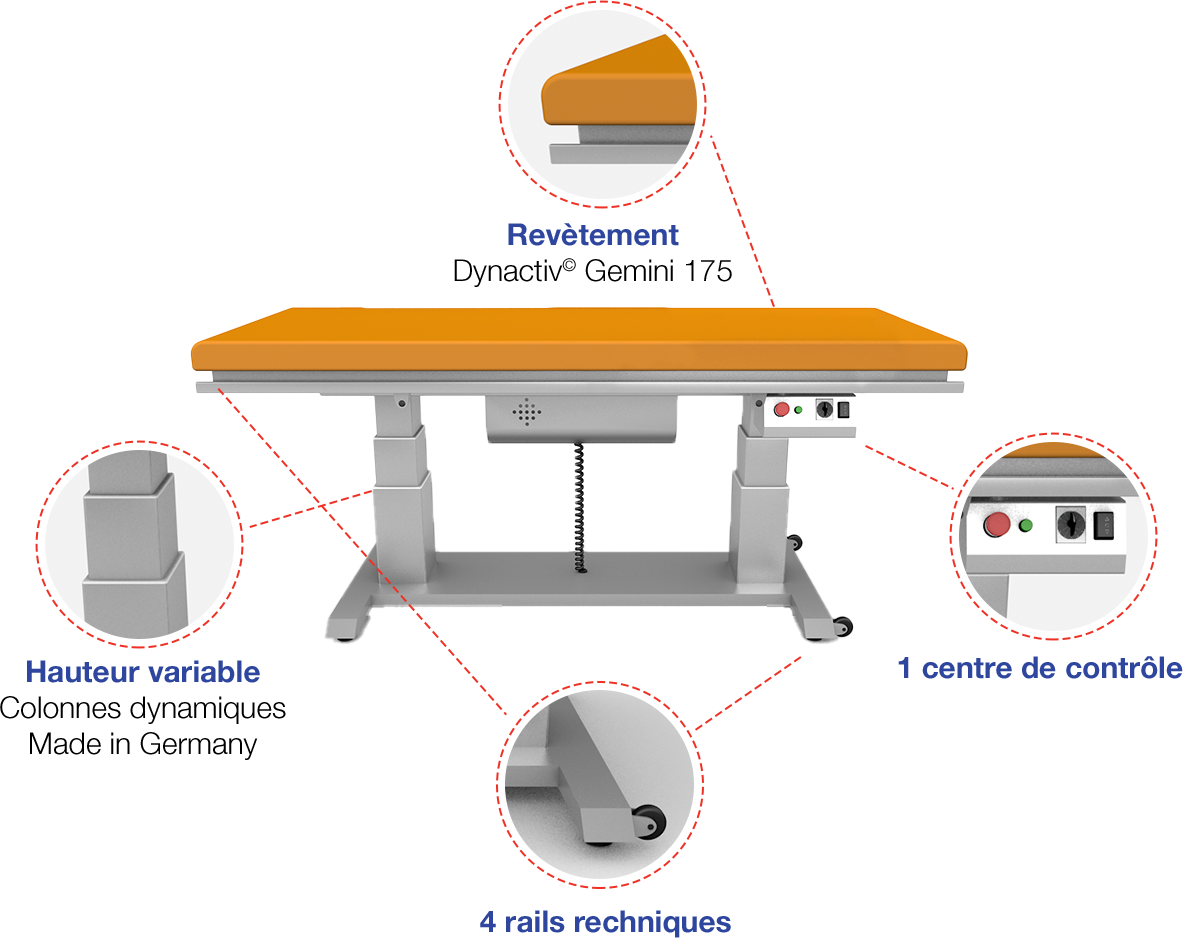 Revètement
Dynactiv© Gemini 175

Hauteur variable
Colonnes dynamiques
Made in Germany

1 centre de contrôle

4 rails rechniques