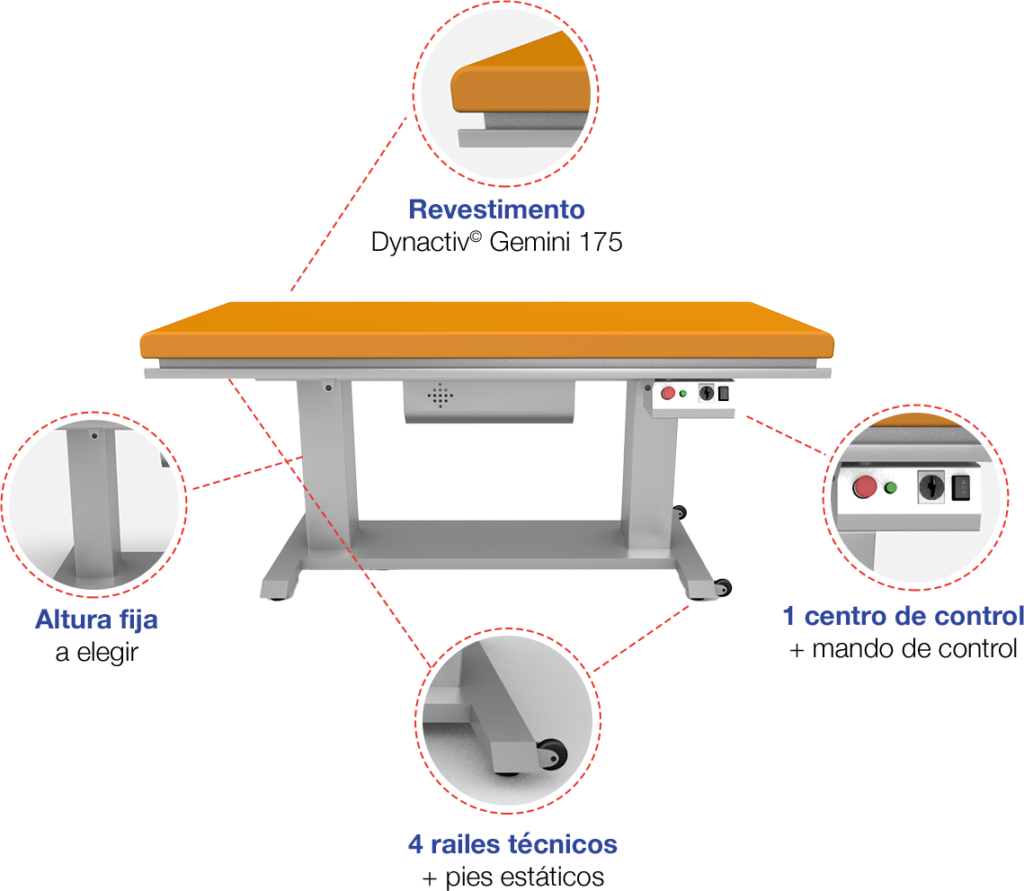 Revestimento
Dynactiv© Gemini 175

Altura fija
a elegir

1 centro de control
+ mando de control

4 railes técnicos
+ pies estáticos